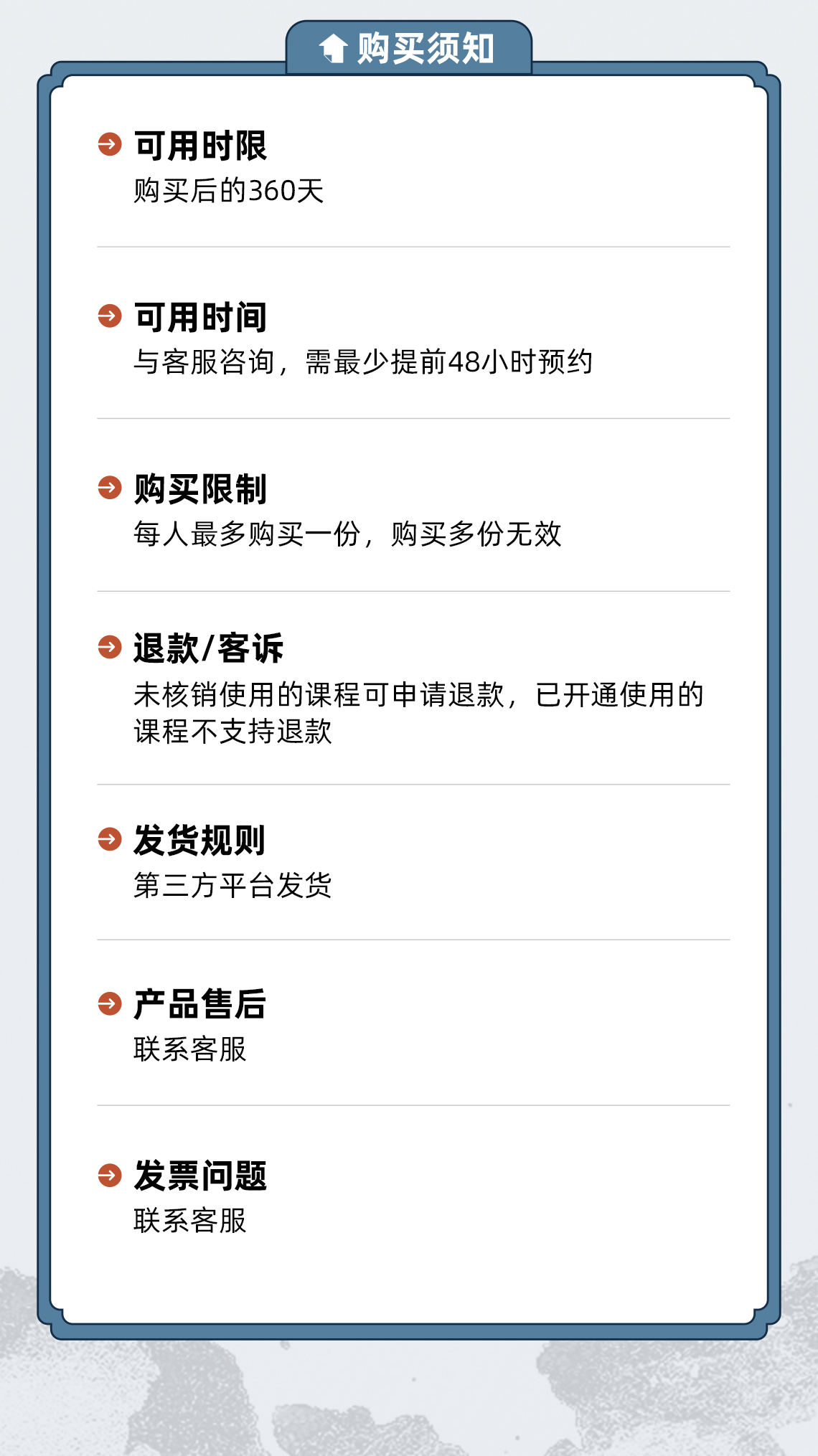 购买须知

可用时限
购买后的360天

可用时间
与客服咨询，需最少提前48小时预约

购买限制
每人最多购买一份，购买多份无效

退款/客诉
未核销使用的课程可申请退款，已开通使用的课程不支持退款

发货规则
第三方平台发货

产品售后
联系客服

发票问题
联系客服