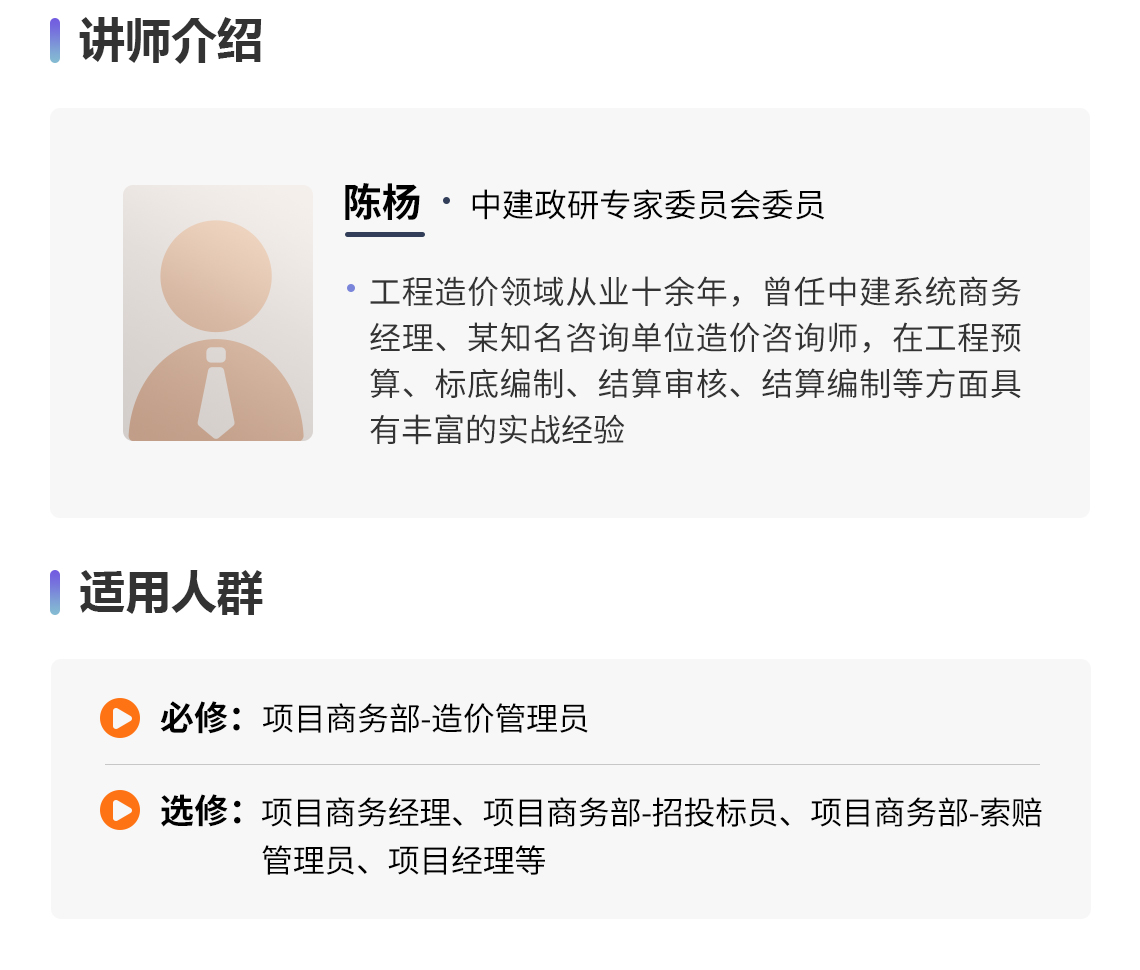 讲师介绍

陈杨 • 中建政研专家委员会委员

• 工程造价领域从业十余年，曾任中建系统商务经理、某知名咨询单位造价咨询师，在工程预算、标底编制、结算审核、结算编制等方面具有丰富的实战经验

适用人群

必修：项目商务部-造价管理员

选修：项目商务经理、项目商务部-招投标员、项目商务部-索赔管理员、项目经理等